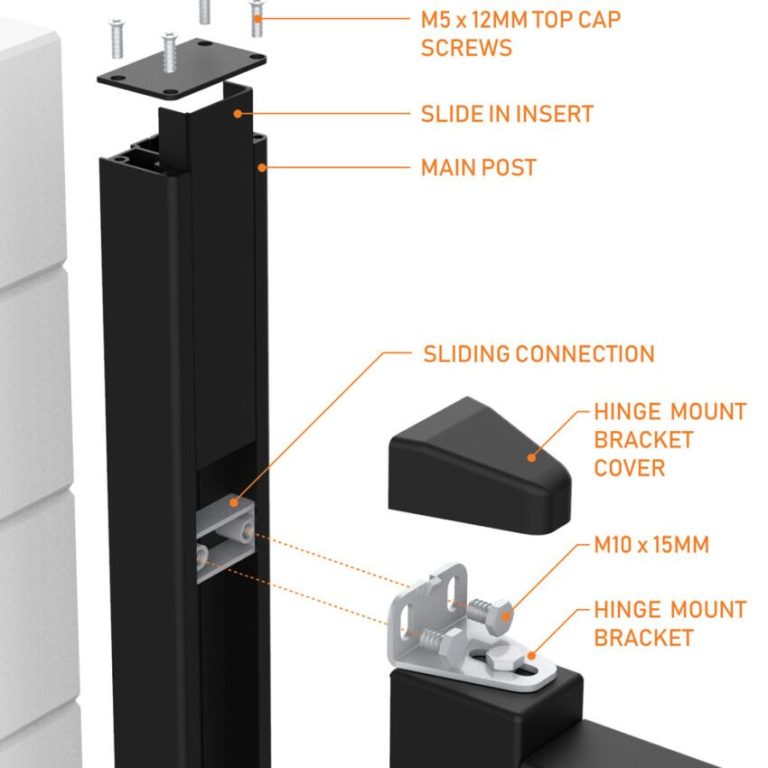 M5 x 12MM TOP CAP SCREWS

SLIDE IN INSERT

MAIN POST

SLIDING CONNECTION

HINGE MOUNT BRACKET COVER

M10 x 15MM

HINGE MOUNT BRACKET